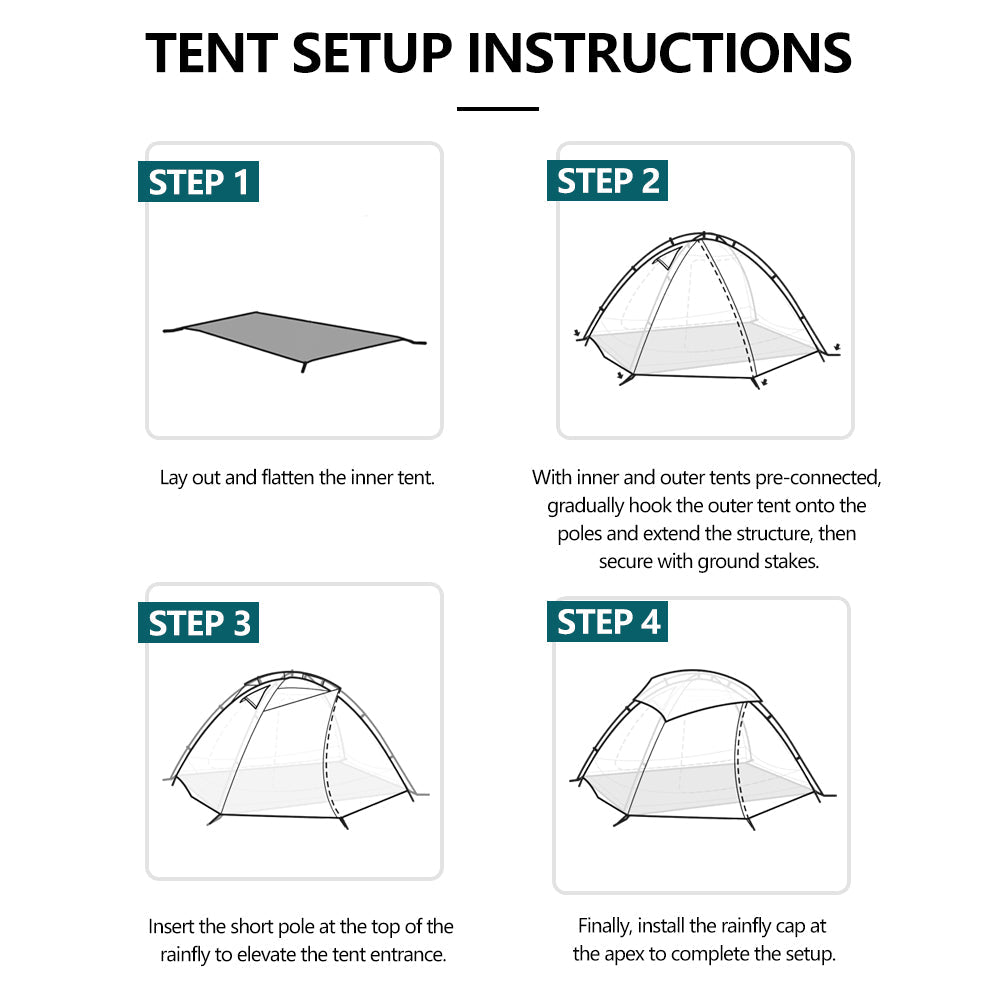 TENT SETUP INSTRUCTIONS

STEP 1

Lay out and flatten the inner tent.

STEP 2

With inner and outer tents pre-connected, gradually hook the outer tent onto the poles and extend the structure, then secure with ground stakes.

STEP 3

Insert the short pole at the top of the rainfly to elevate the tent entrance.

STEP 4

Finally, install the rainfly cap at the apex to complete the setup.