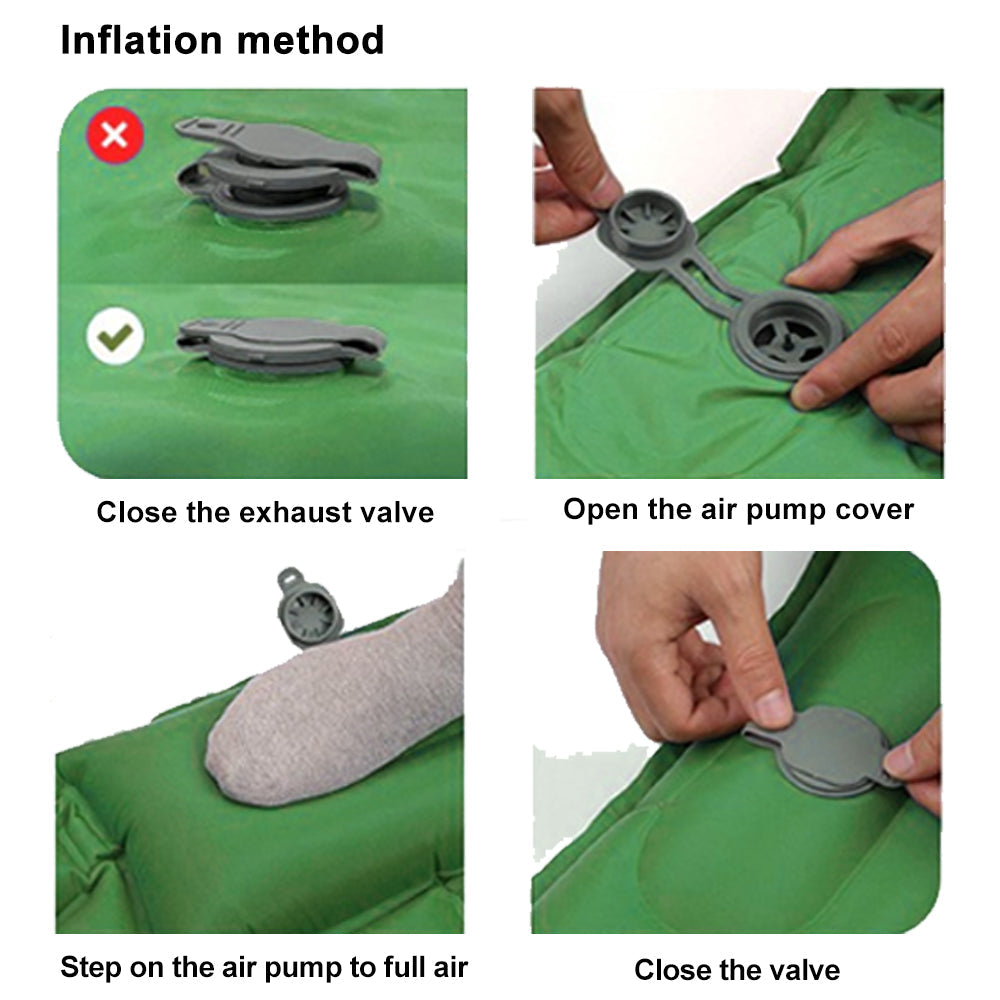 Inflation method

Close the exhaust valve

Open the air pump cover

Step on the air pump to full air

Close the valve