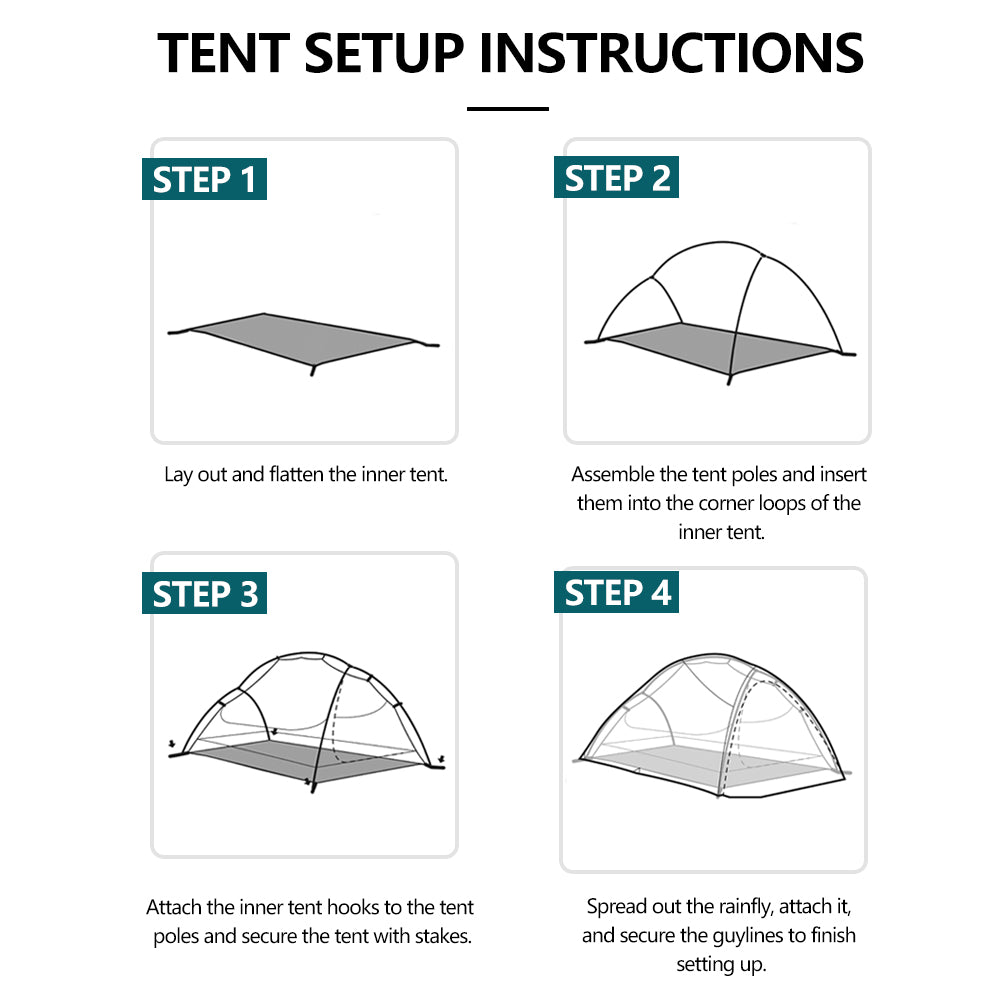 TENT SETUP INSTRUCTIONS

STEP 1

Lay out and flatten the inner tent.

STEP 2

Assemble the tent poles and insert them into the corner loops of the inner tent.

STEP 3

Attach the inner tent hooks to the tent poles and secure the tent with stakes.

STEP 4

Spread out the rainfly, attach it, and secure the guylines to finish setting up.