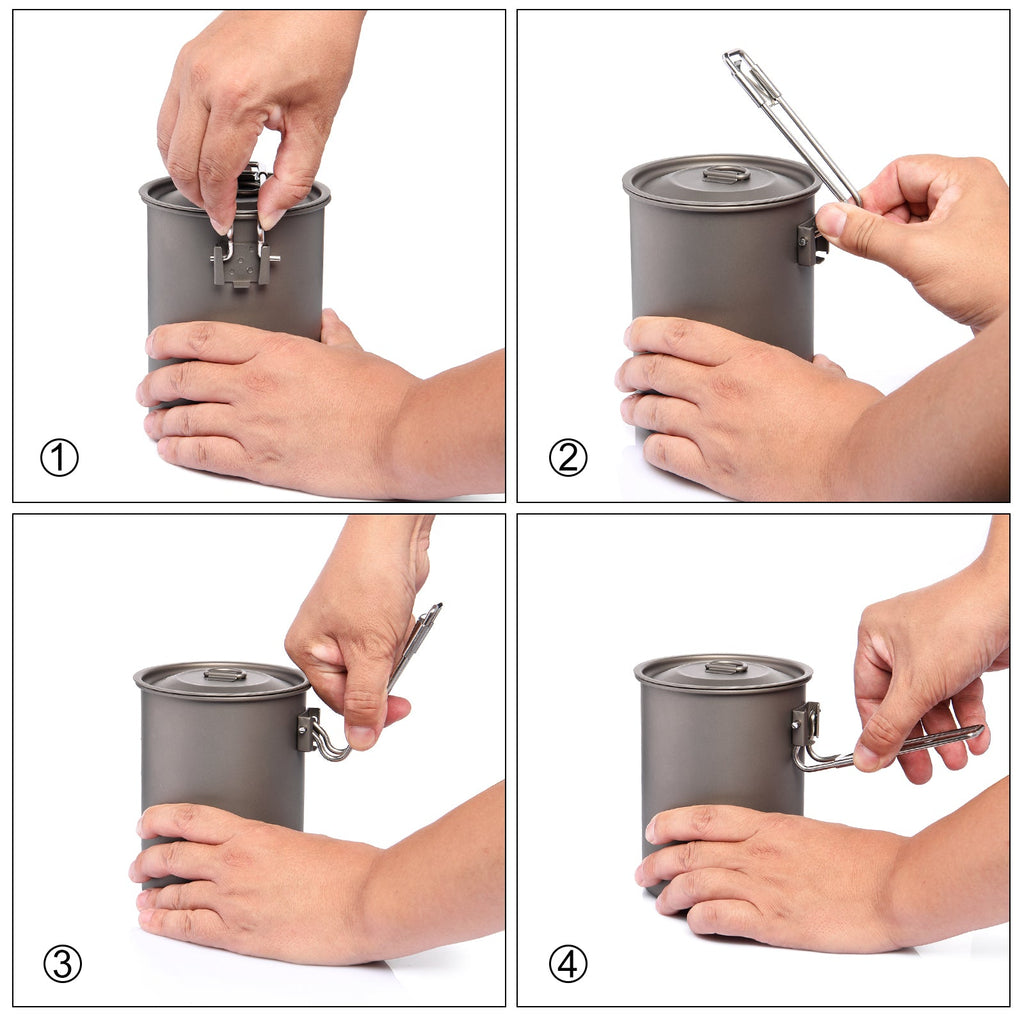 ①

②

③

④