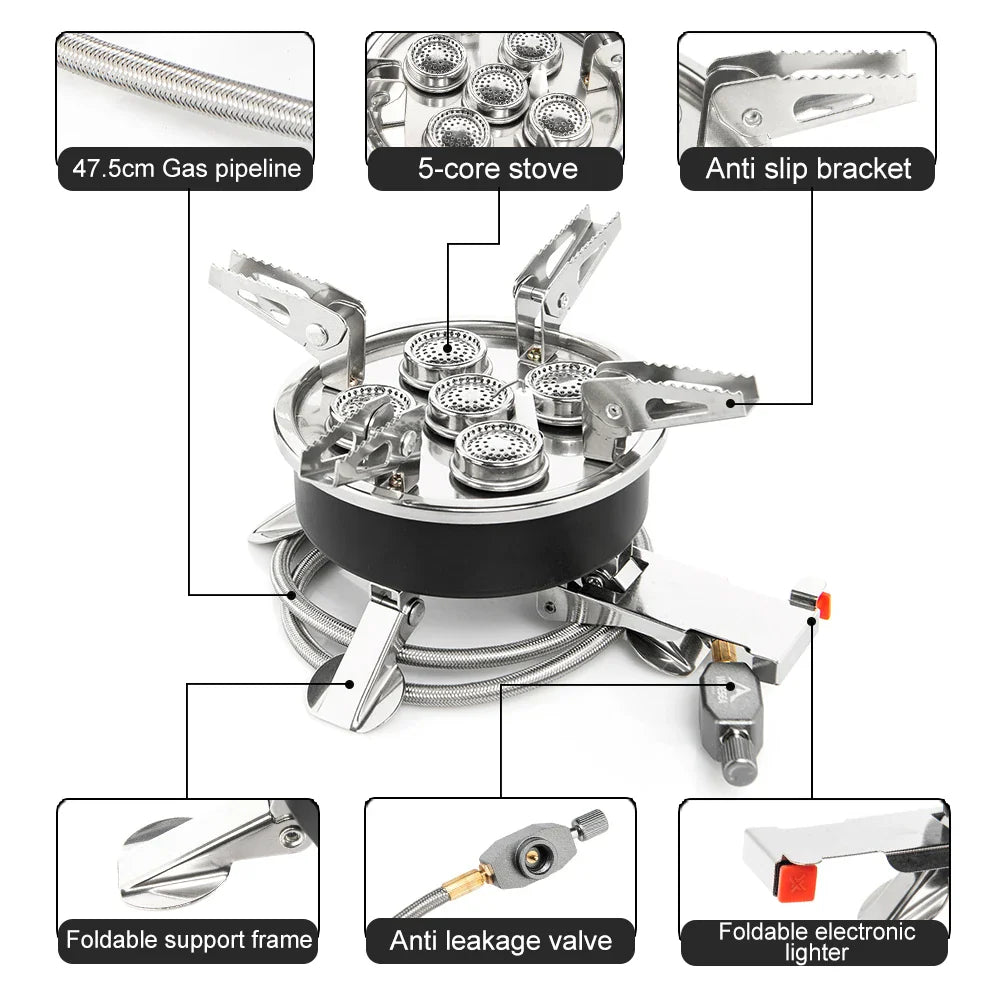 47.5cm Gas pipeline

5-core stove

Anti slip bracket

Foldable support frame

Anti leakage valve

Foldable electronic lighter