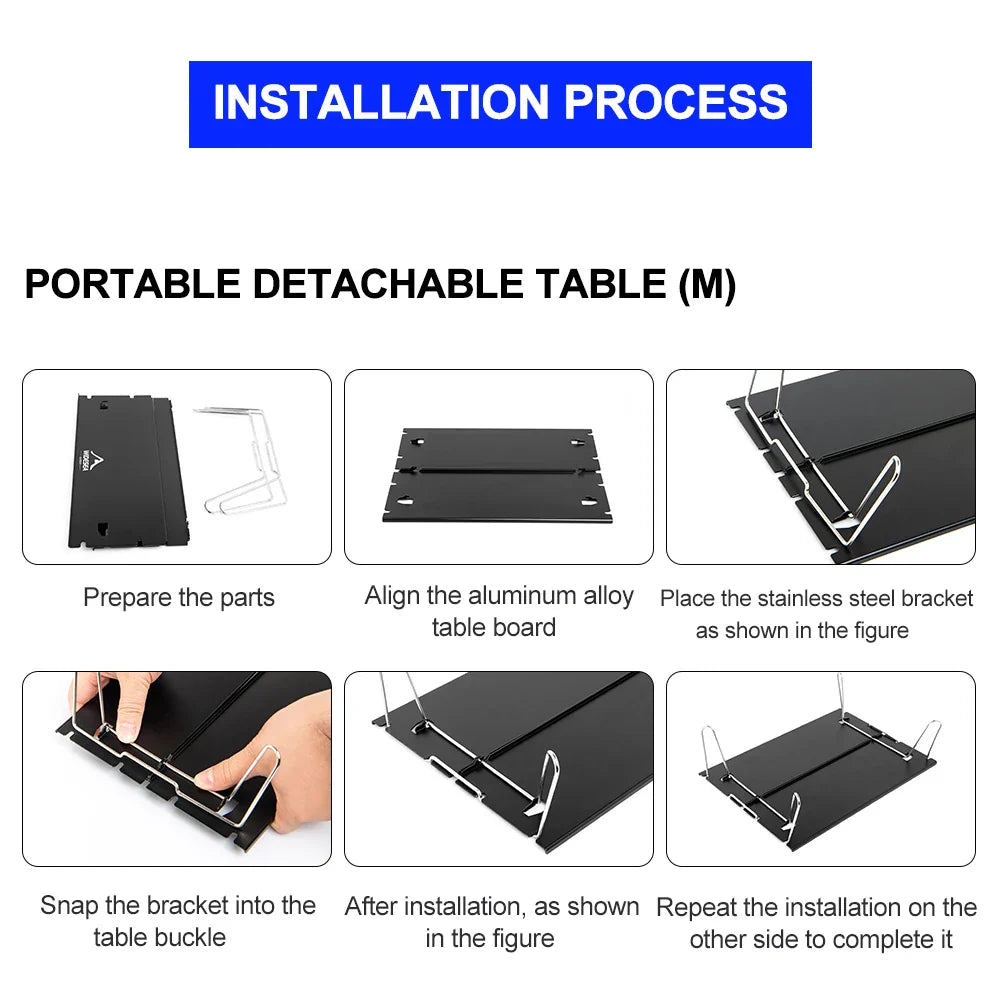 INSTALLATION PROCESS

PORTABLE DETACHABLE TABLE (M)

WIDESEA

Prepare the parts

Align the aluminum alloy table board

Place the stainless steel bracket as shown in the figure

Snap the bracket into the table buckle

After installation, as shown in the figure

Repeat the installation on the other side to complete it