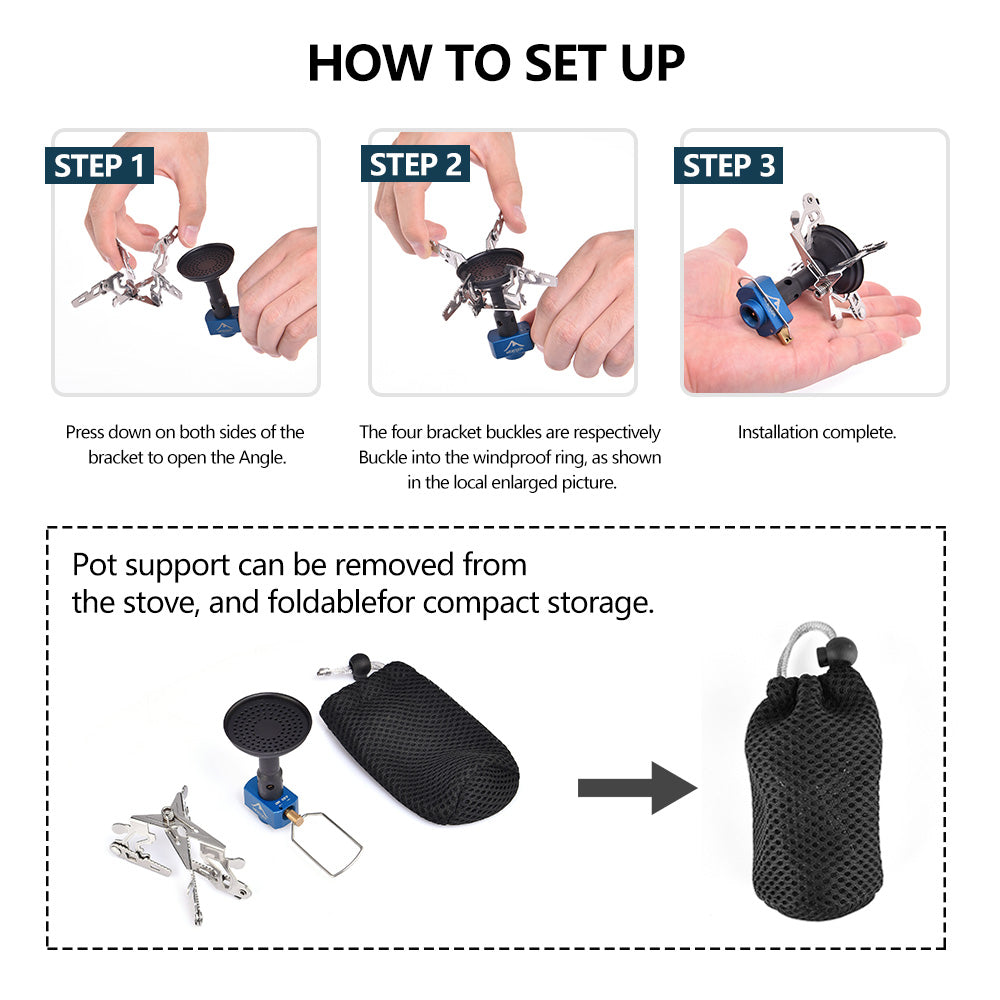 HOW TO SET UP

STEP 1

Press down on both sides of the bracket to open the Angle.

STEP 2

The four bracket buckles are respectively Buckle into the windproof ring, as shown in the local enlarged picture.

STEP 3

Installation complete.

Pot support can be removed from the stove, and foldablefor compact storage.