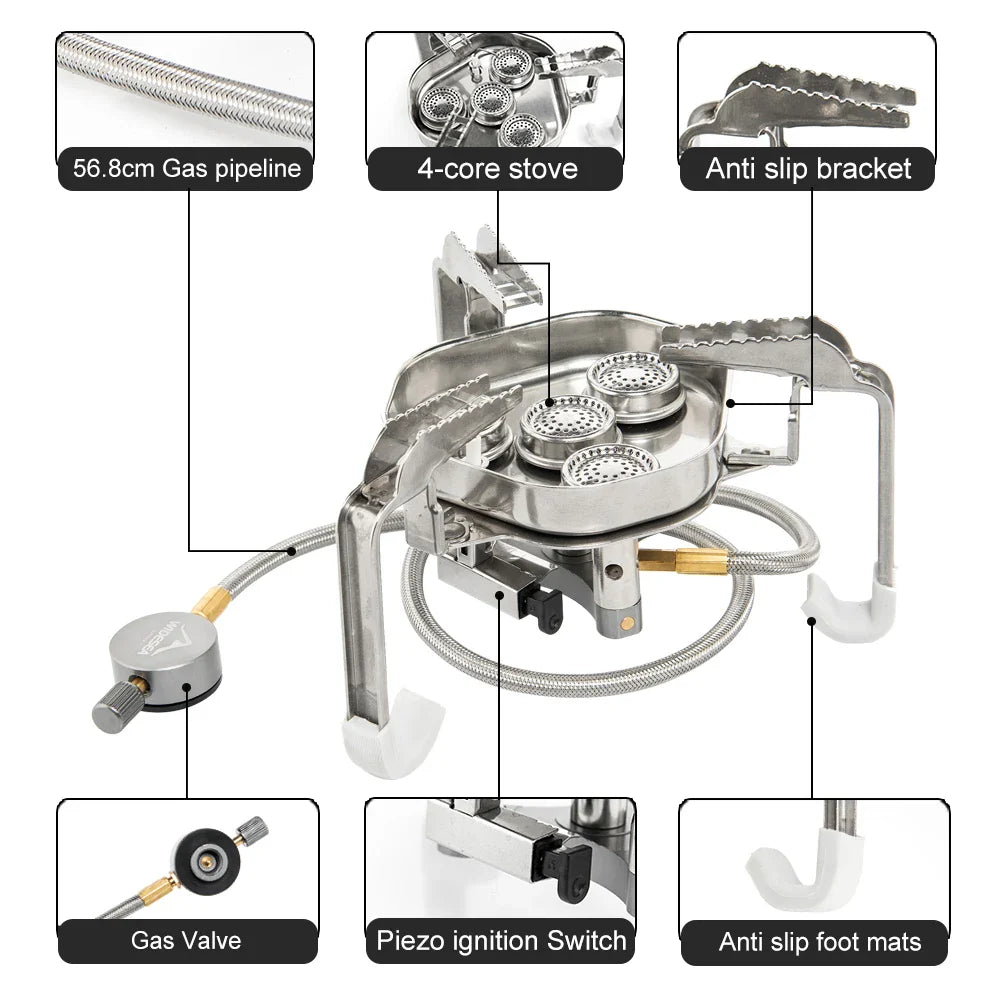 56.8cm Gas pipeline

4-core stove

Anti slip bracket

WIDESEA

Gas Valve

Piezo ignition Switch

Anti slip foot mats