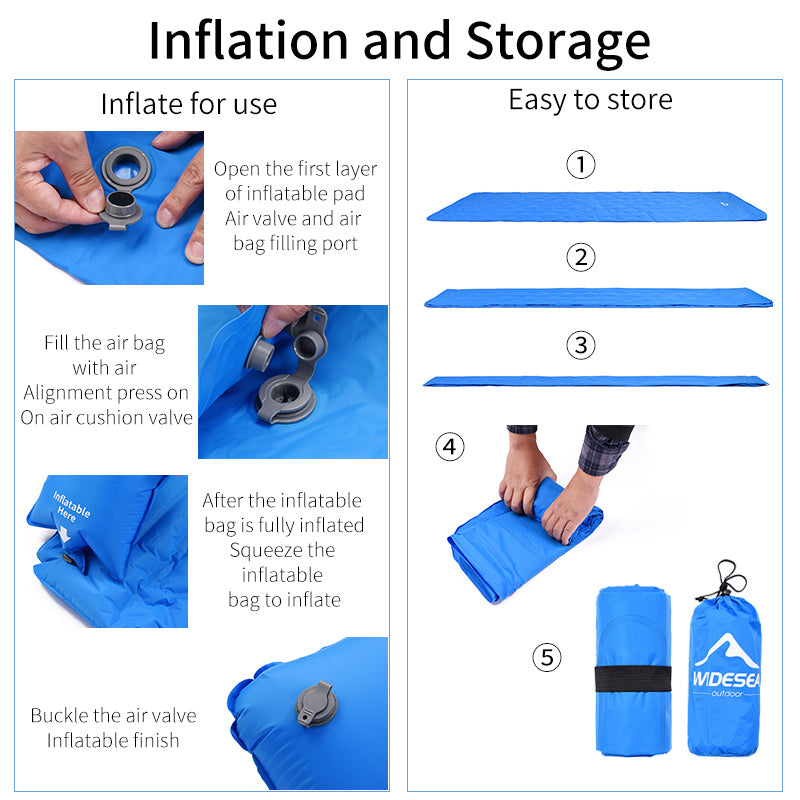 Inflation and Storage

Inflate for use

Open the first layer of inflatable pad
Air valve and air bag filling port

Fill the air bag with air
Alignment press on
On air cushion valve

Inflatable Here

After the inflatable bag is fully inflated
Squeeze the inflatable bag to inflate

Buckle the air valve
Inflatable finish

Easy to store

①

②

③

④

⑤

WIDESEA
outdoor