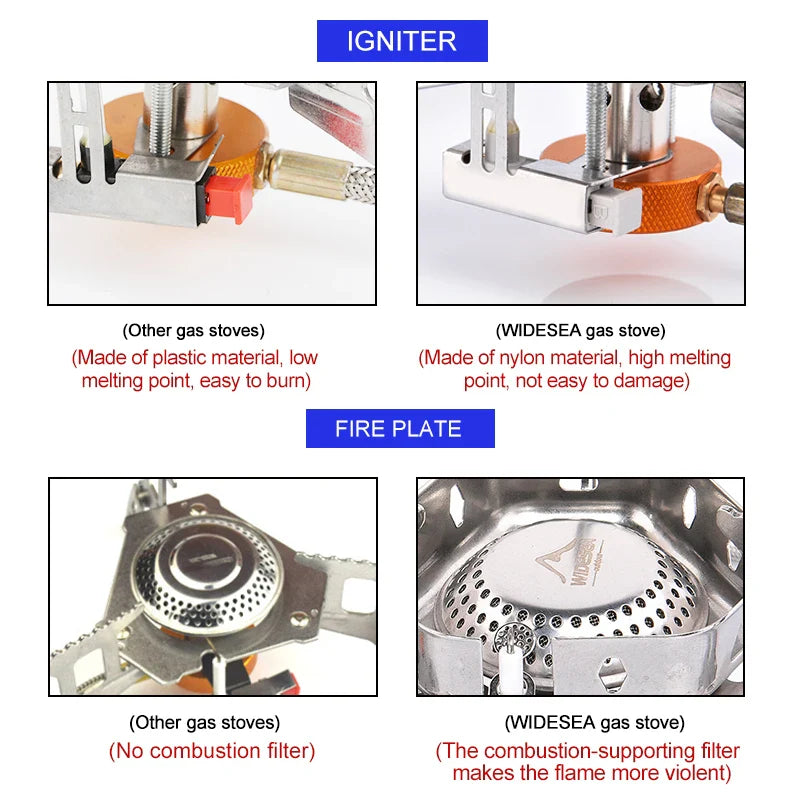 IGNITER

(Other gas stoves)
(Made of plastic material, low melting point, easy to burn)

(WIDESEA gas stove)
(Made of nylon material, high melting point, not easy to damage)

FIRE PLATE

(Other gas stoves)
(No combustion filter)

WIDESEA

(WIDESEA gas stove)
(The combustion-supporting filter makes the flame more violent)