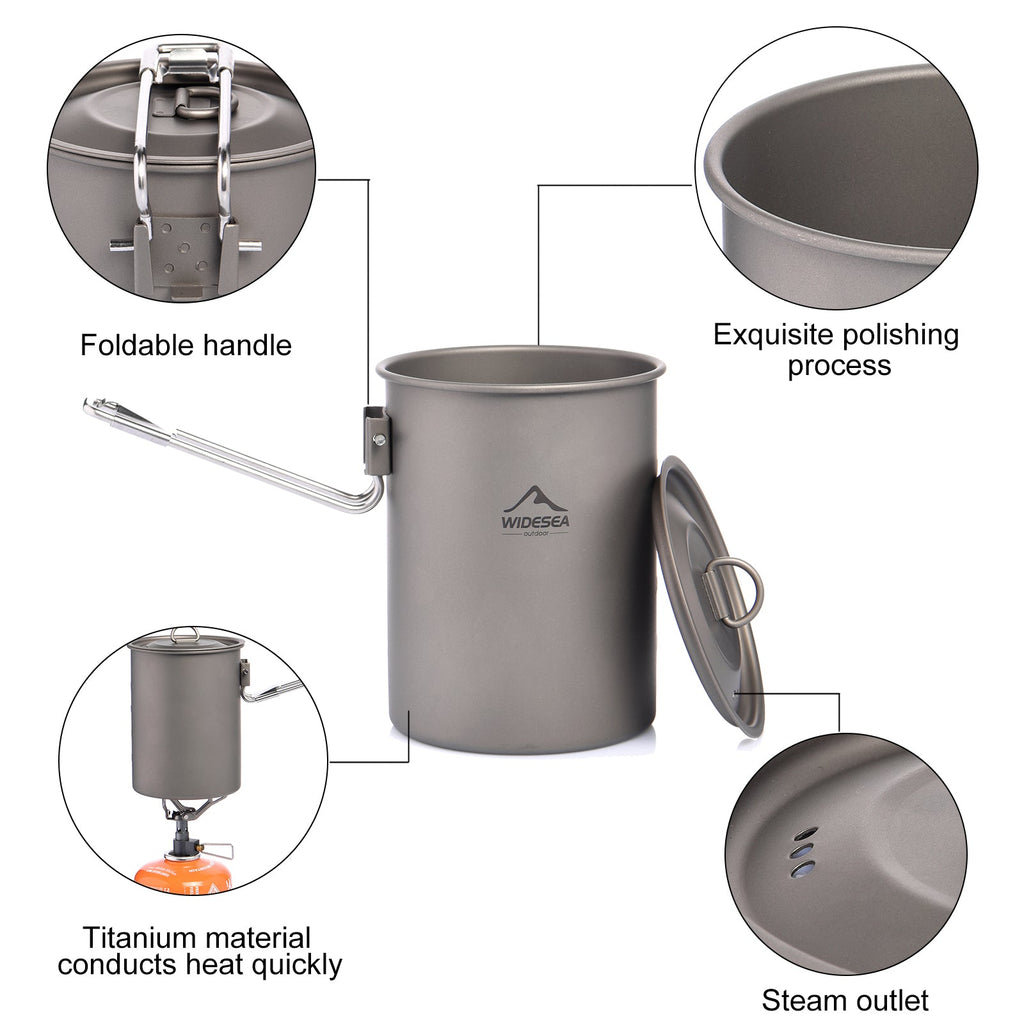 Foldable handle

Exquisite polishing process

WIDESEA
outdoor

Titanium material conducts heat quickly

Steam outlet