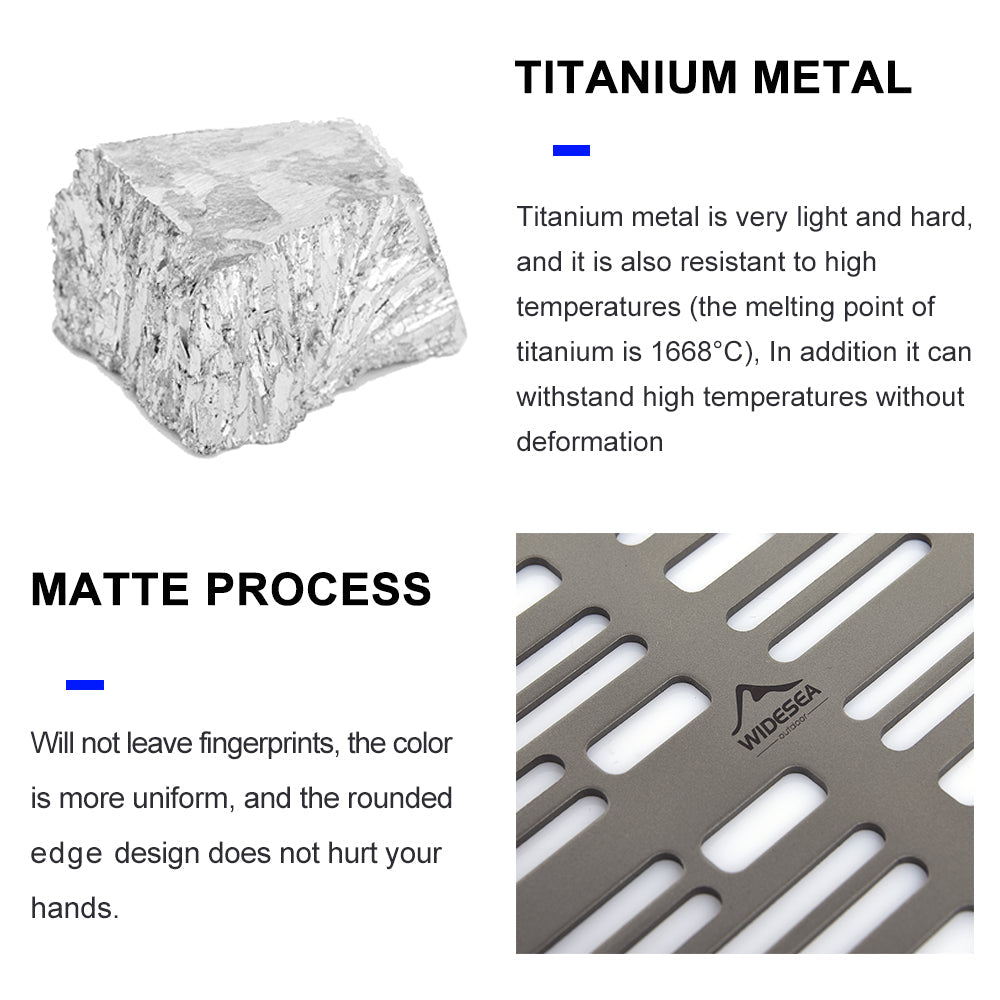 TITANIUM METAL

Titanium metal is very light and hard, and it is also resistant to high temperatures (the melting point of titanium is 1668°C), In addition it can withstand high temperatures without deformation

MATTE PROCESS

Will not leave fingerprints, the color is more uniform, and the rounded edge design does not hurt your hands.

WIDESEA
outdoor