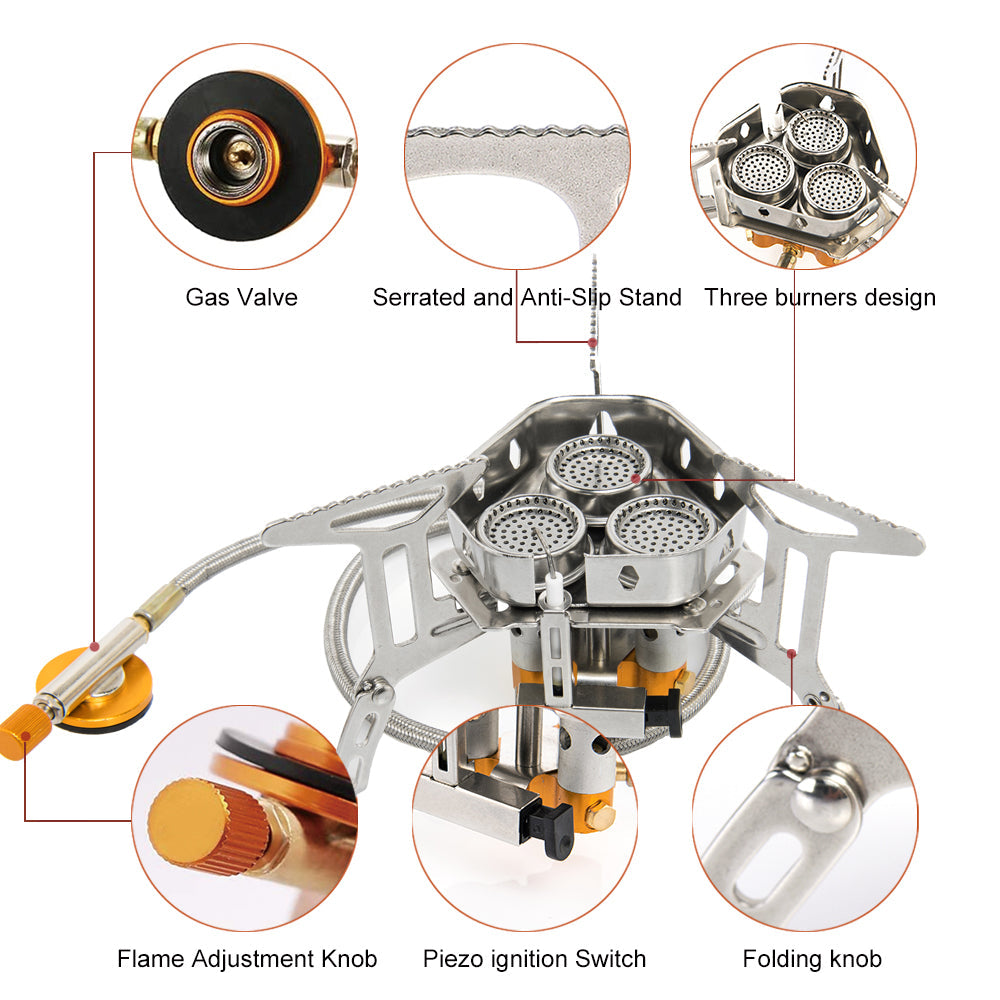 Gas Valve

Serrated and Anti-Slip Stand

Three burners design

Flame Adjustment Knob

Piezo ignition Switch

Folding knob