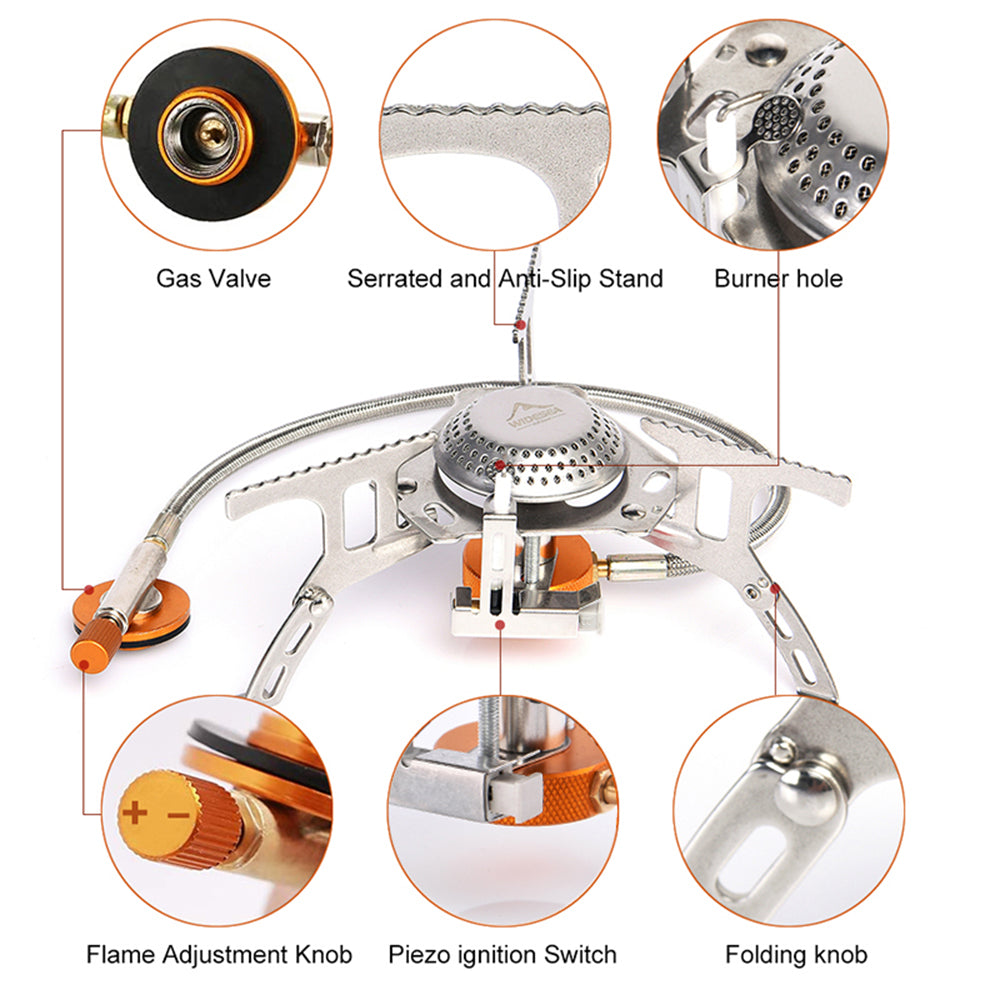 Gas Valve

Serrated and Anti-Slip Stand

Burner hole

WIDESEA

+ −

Flame Adjustment Knob

Piezo ignition Switch

Folding knob